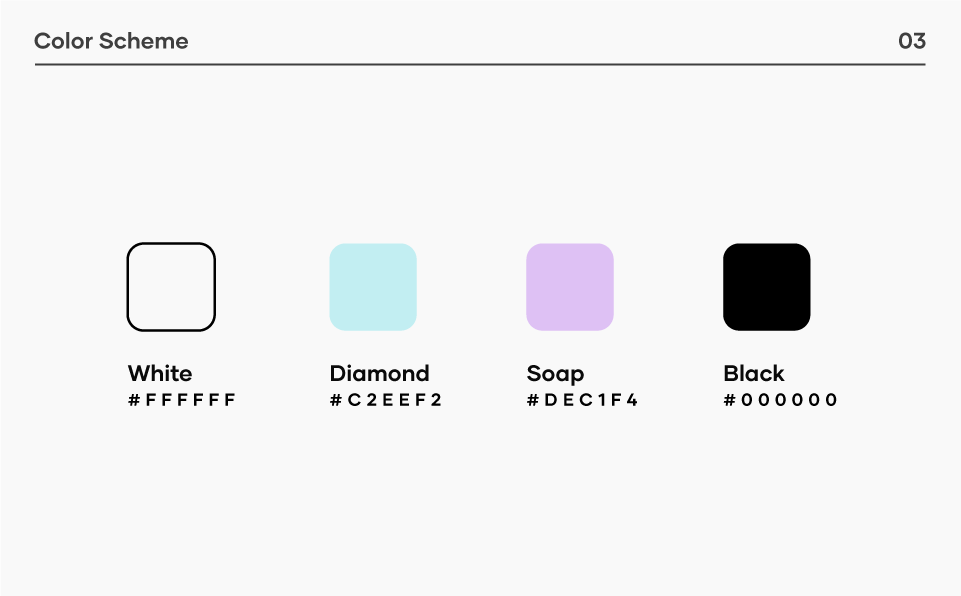 Color Scheme

03

White
#FFFFFF

Diamond
#C2EEF2

Soap
#DEC1F4

Black
#000000